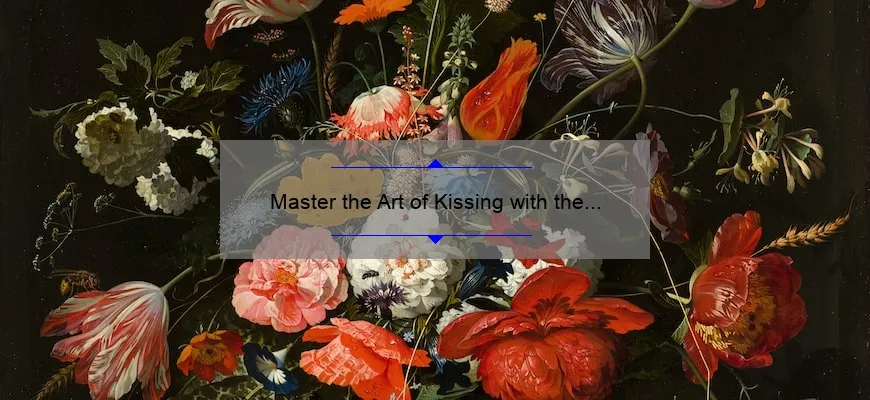 Master the Art of Kissing with the...