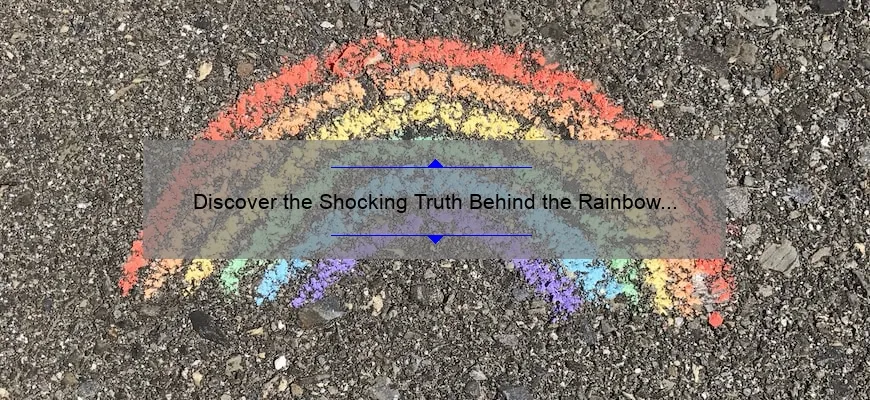 Discover the Shocking Truth Behind the Rainbow...