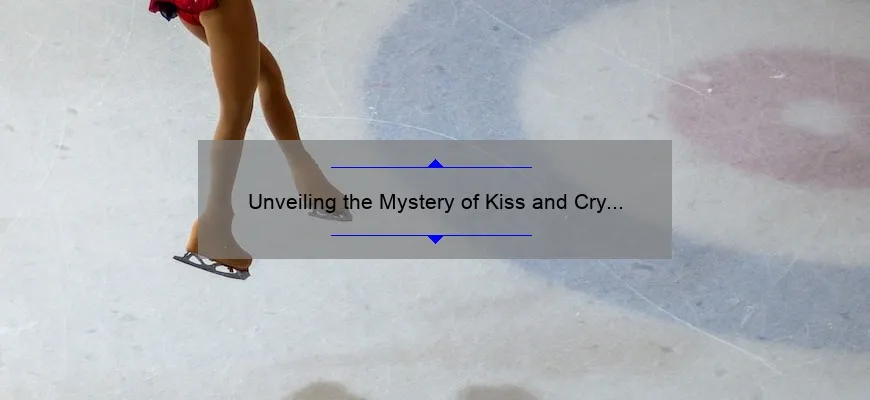 Unveiling the Mystery of Kiss and Cry...