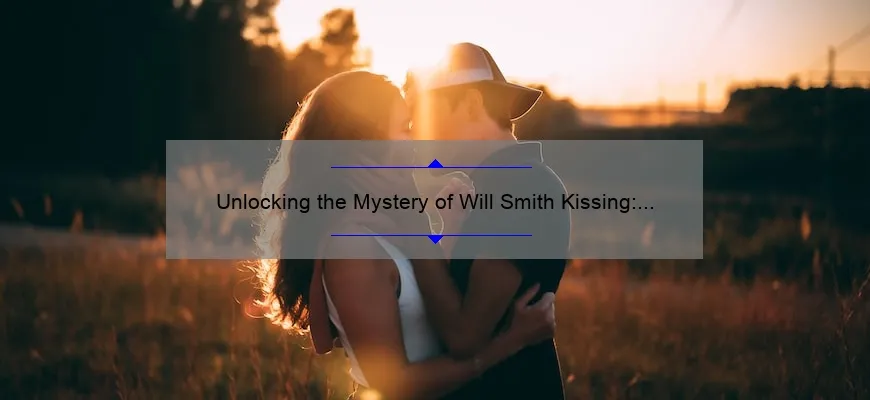 Unlocking the Mystery of Will Smith Kissing:...