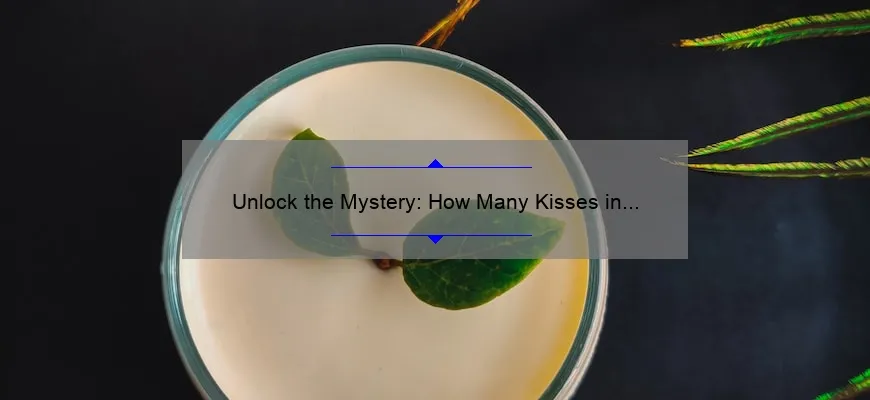 Unlock the Mystery: How Many Kisses in...