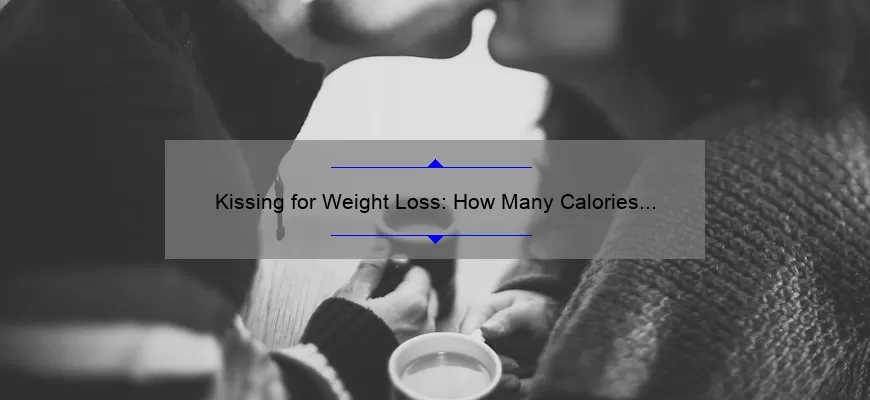 Kissing for Weight Loss: How Many Calories...