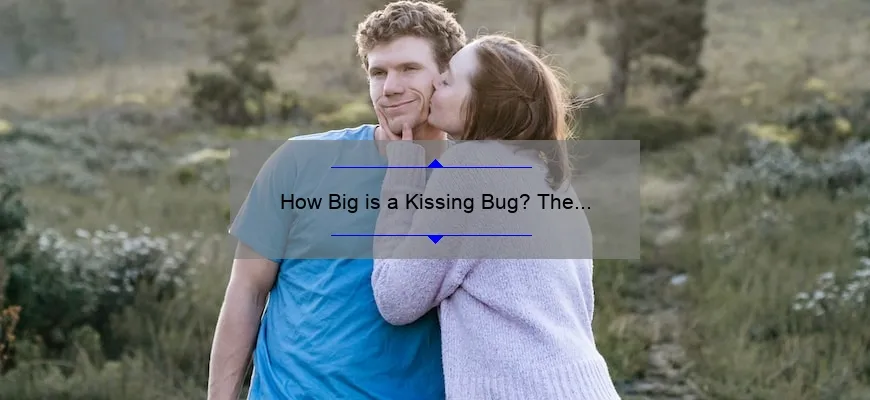 How Big is a Kissing Bug? The...