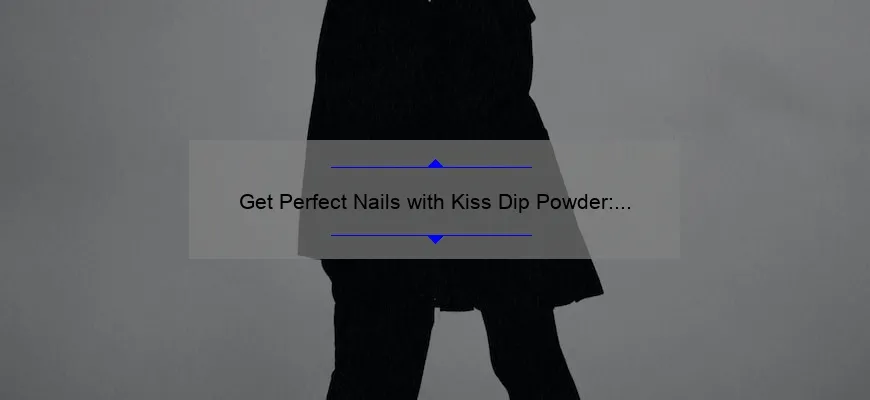 Get Perfect Nails with Kiss Dip Powder:...